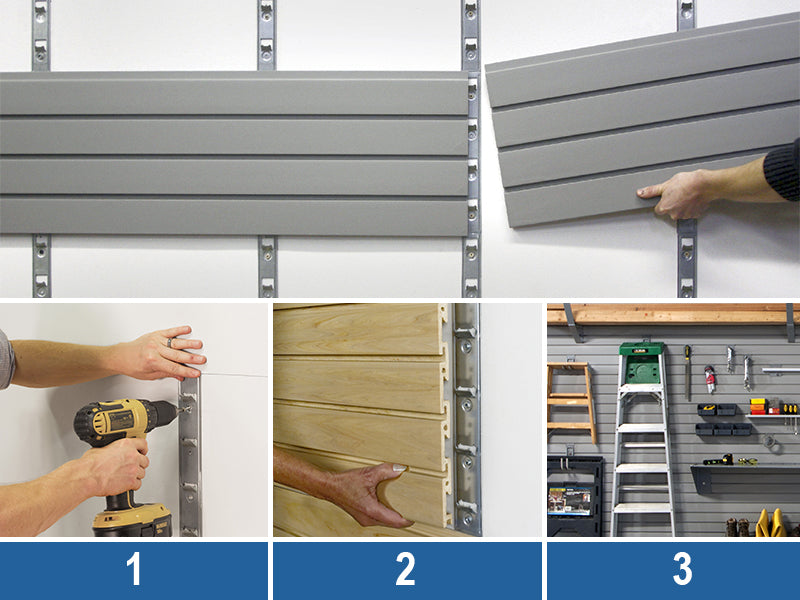 1

2

3